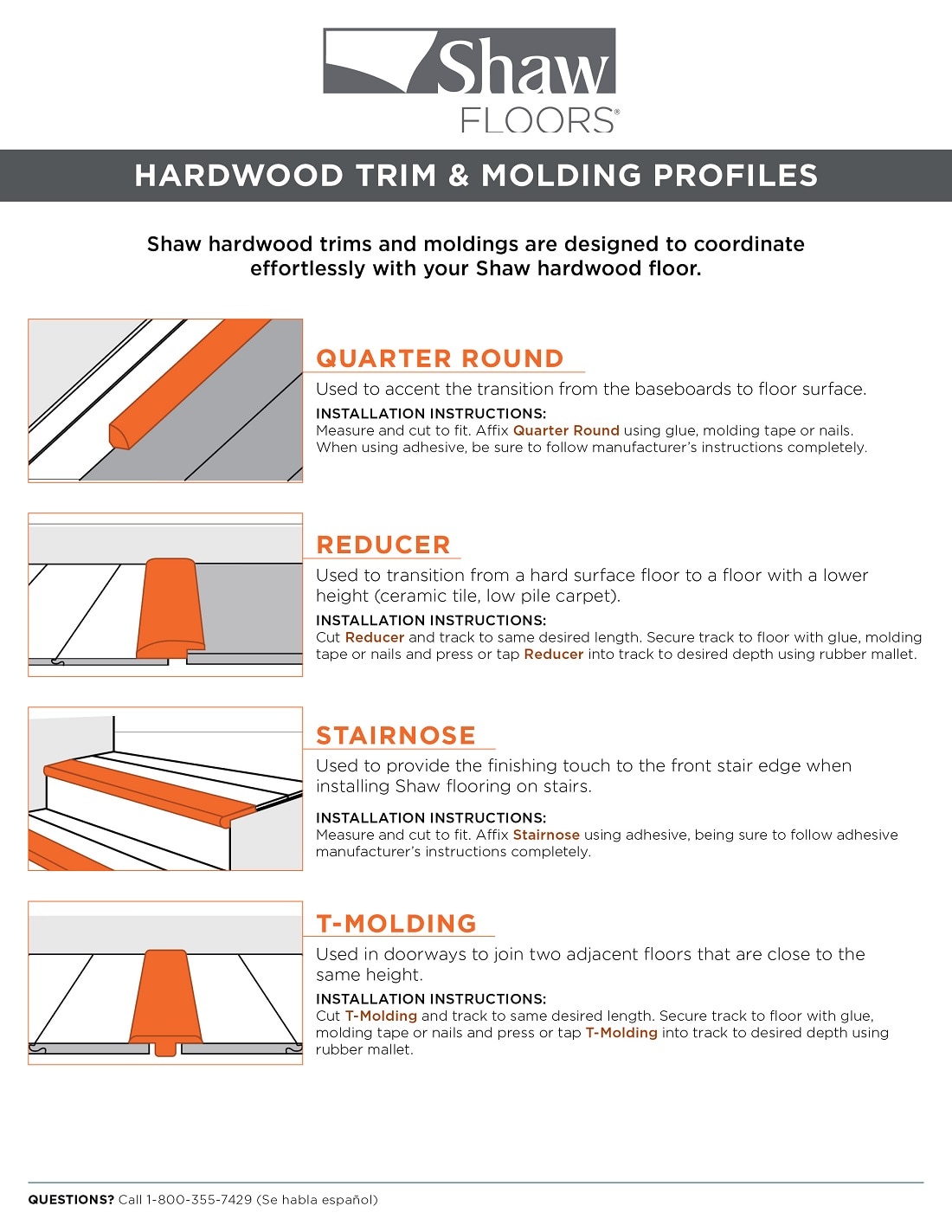 Shaw FLOORS®

HARDWOOD TRIM & MOLDING PROFILES

Shaw hardwood trims and moldings are designed to coordinate effortlessly with your Shaw hardwood floor.

QUARTER ROUND

Used to accent the transition from the baseboards to floor surface.

INSTALLATION INSTRUCTIONS:
Measure and cut to fit. Affix Quarter Round using glue, molding tape or nails. When using adhesive, be sure to follow manufacturer's instructions completely.

REDUCER

Used to transition from a hard surface floor to a floor with a lower height (ceramic tile, low pile carpet).

INSTALLATION INSTRUCTIONS:
Cut Reducer and track to same desired length. Secure track to floor with glue, molding tape or nails and press or tap Reducer into track to desired depth using rubber mallet.

STAIRNOSE

Used to provide the finishing touch to the front stair edge when installing Shaw flooring on stairs.

INSTALLATION INSTRUCTIONS:
Measure and cut to fit. Affix Stairnose using adhesive, being sure to follow adhesive manufacturer's instructions completely.

T-MOLDING

Used in doorways to join two adjacent floors that are close to the same height.

INSTALLATION INSTRUCTIONS:
Cut T-Molding and track to same desired length. Secure track to floor with glue, molding tape or nails and press or tap T-Molding into track to desired depth using rubber mallet.

QUESTIONS? Call 1-800-355-7429 (Se habla español)